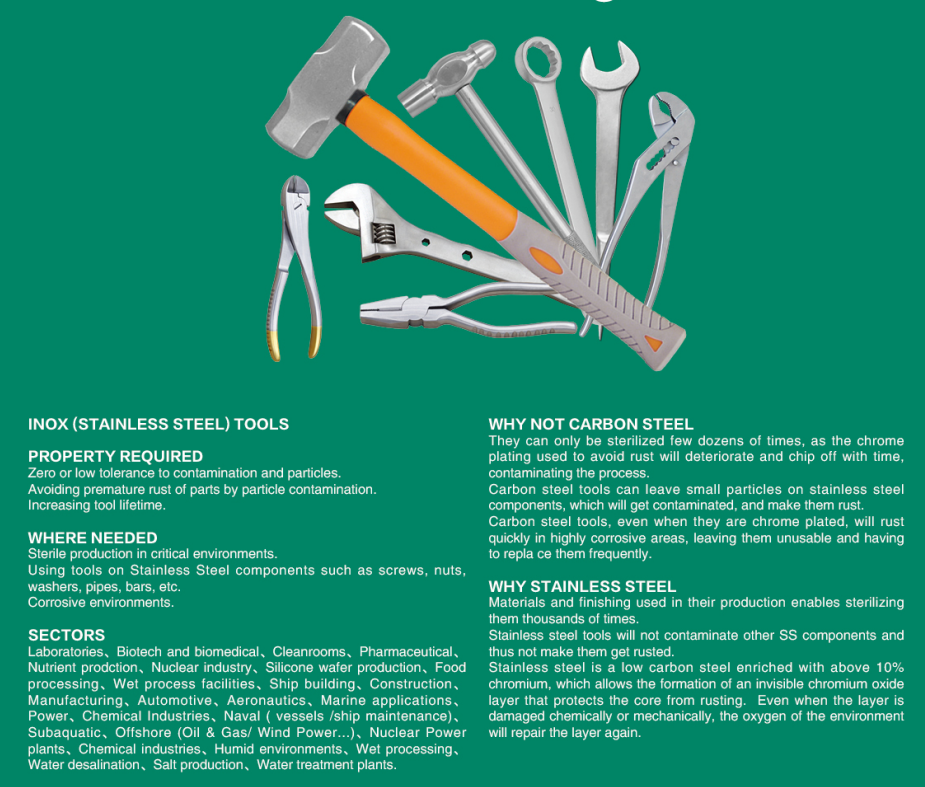 INOX (STAINLESS STEEL) TOOLS

PROPERTY REQUIRED
Zero or low tolerance to contamination and particles.
Avoiding premature rust of parts by particle contamination.
Increasing tool lifetime.

WHERE NEEDED
Sterile production in critical environments.
Using tools on Stainless Steel components such as screws, nuts, washers, pipes, bars, etc.
Corrosive environments.

SECTORS
Laboratories、Biotech and biomedical、Cleanrooms、Pharmaceutical、Nutrient prodction、Nuclear industry、Silicone wafer production、Food processing、Wet process facilities、Ship building、Construction、Manufacturing、Automotive、Aeronautics、Marine applications、Power、Chemical Industries、Naval ( vessels /ship maintenance)、Subaquatic、Offshore (Oil & Gas/ Wind Power...)、Nuclear Power plants、Chemical industries、Humid environments、Wet processing、Water desalination、Salt production、Water treatment plants.

WHY NOT CARBON STEEL
They can only be sterilized few dozens of times, as the chrome plating used to avoid rust will deteriorate and chip off with time, contaminating the process.
Carbon steel tools can leave small particles on stainless steel components, which will get contaminated, and make them rust.
Carbon steel tools, even when they are chrome plated, will rust quickly in highly corrosive areas, leaving them unusable and having to repla ce them frequently.

WHY STAINLESS STEEL
Materials and finishing used in their production enables sterilizing them thousands of times.
Stainless steel tools will not contaminate other SS components and thus not make them get rusted.
Stainless steel is a low carbon steel enriched with above 10% chromium, which allows the formation of an invisible chromium oxide layer that protects the core from rusting. Even when the layer is damaged chemically or mechanically, the oxygen of the environment will repair the layer again.